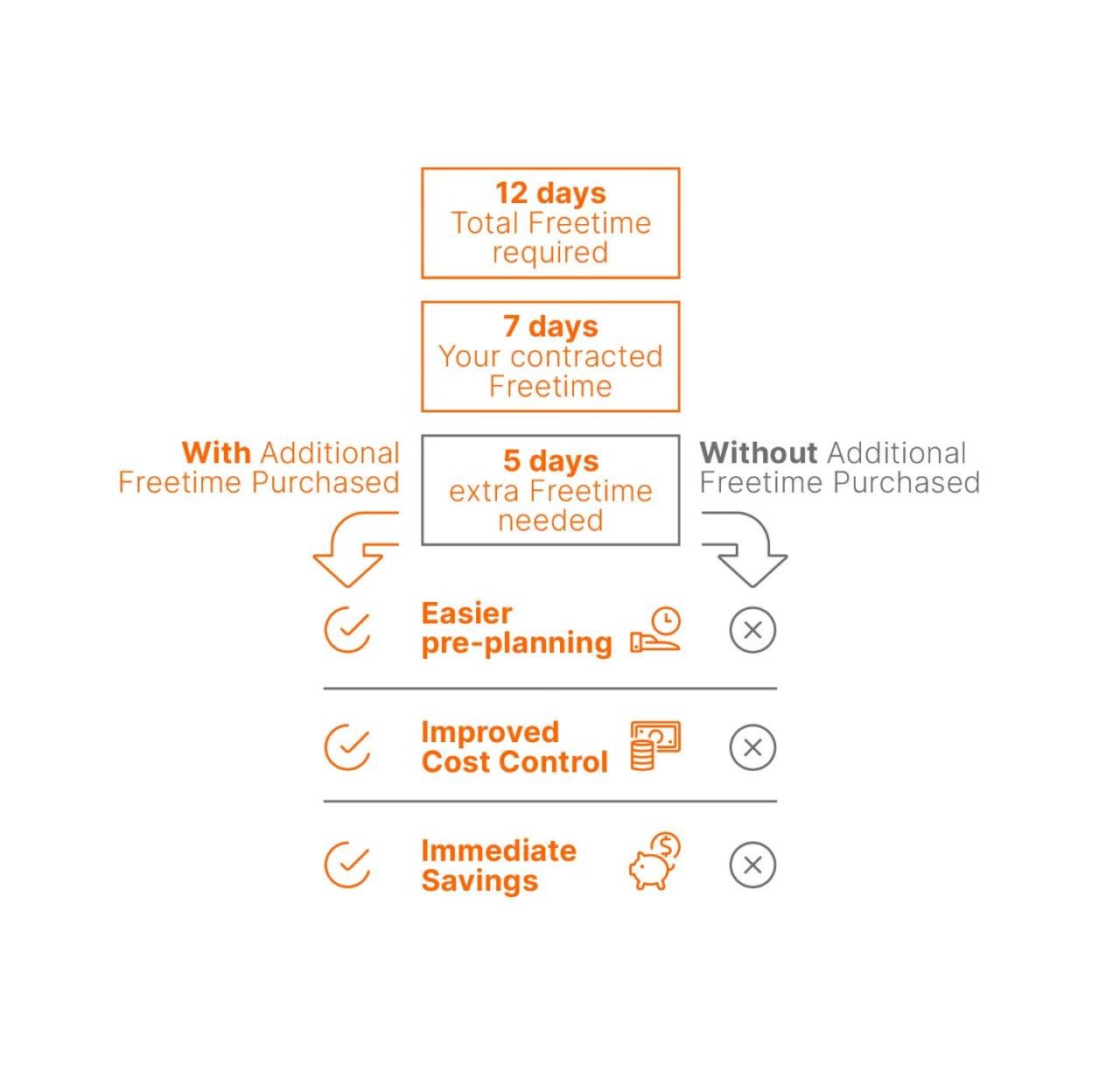 12 days
Total Freetime required

7 days
Your contracted Freetime

With Additional Freetime Purchased

5 days
extra Freetime needed

Without Additional Freetime Purchased

Easier pre-planning

Improved Cost Control

Immediate Savings